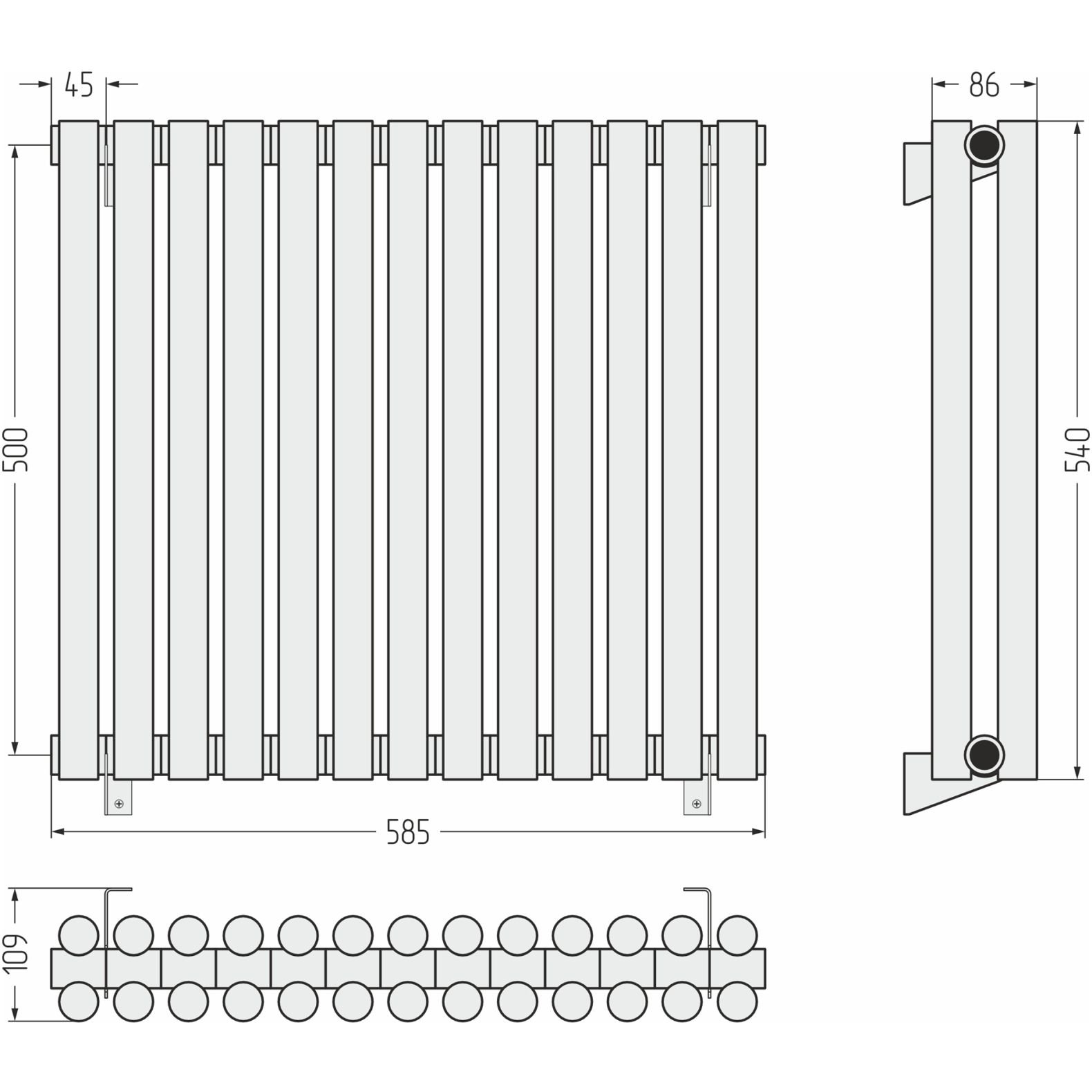 45

86

500

540

585

109