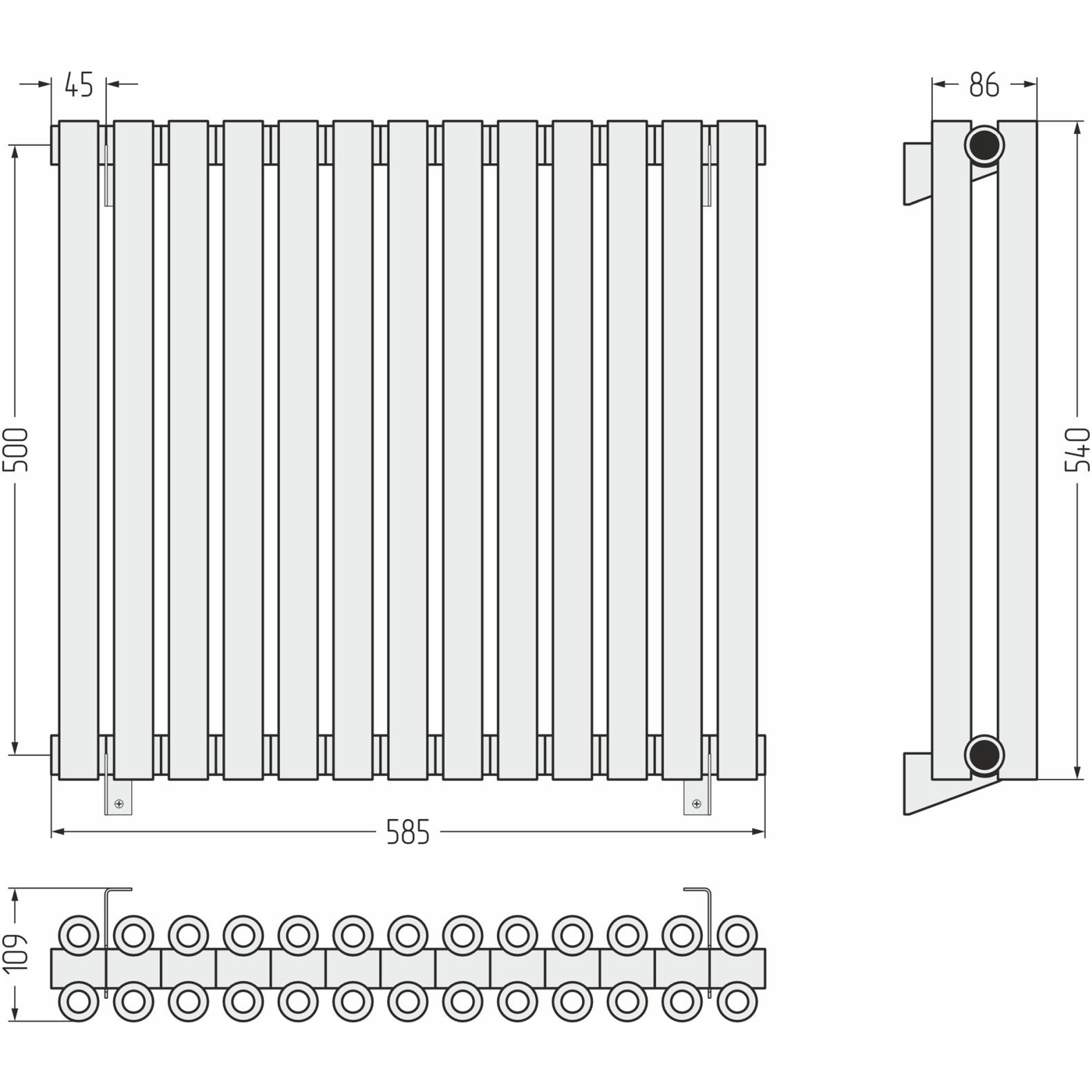 45

86

500

540

585

109