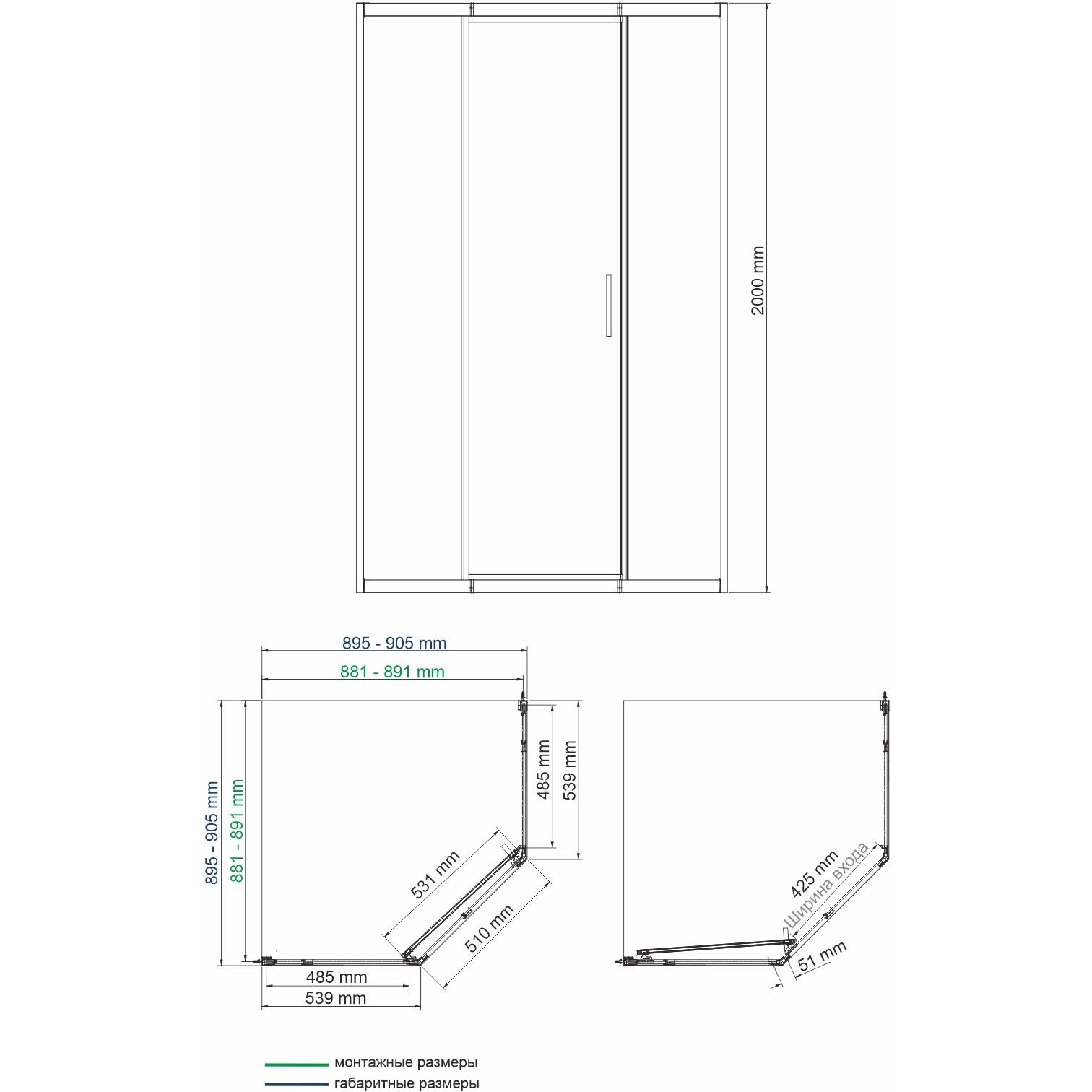 2000 mm

895 - 905 mm

881 - 891 mm

895 - 905 mm

881 - 891 mm

485 mm

539 mm

531 mm

510 mm

485 mm

539 mm

425 mm
Ширина входа

51 mm

монтажные размеры

габаритные размеры