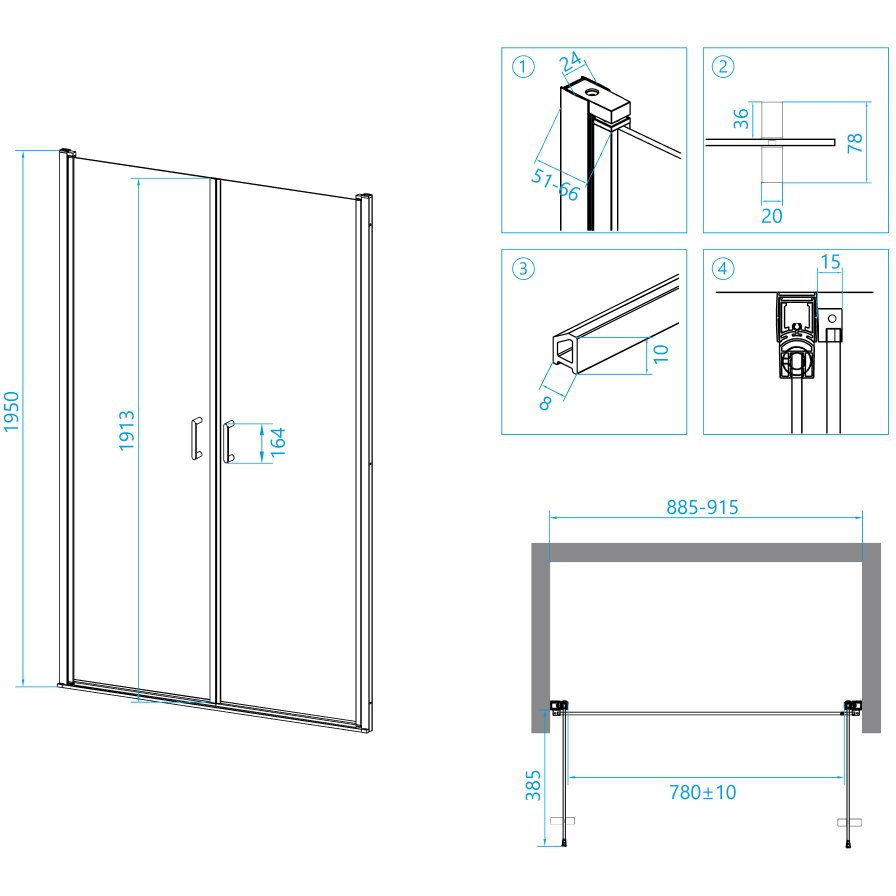 1950
1913
164
1
24
51-56
2
36
78
20
3
10
8
4
15
885-915
385
780±10