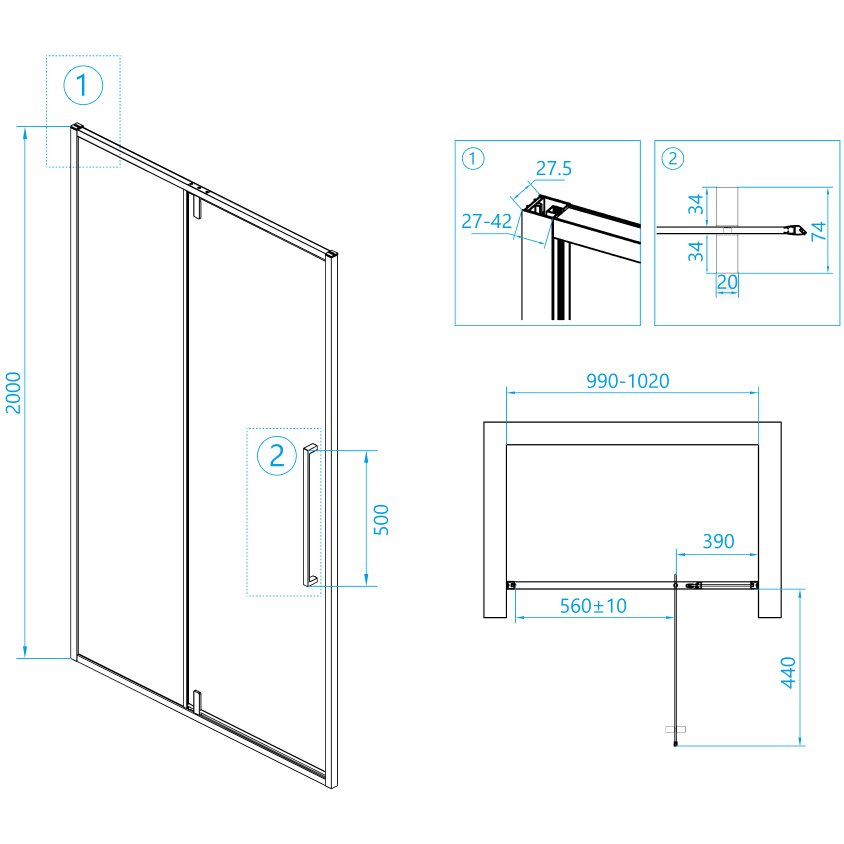 1

2000

2

500

1

27.5

27-42

2

34

34

74

20

990-1020

390

560±10

440