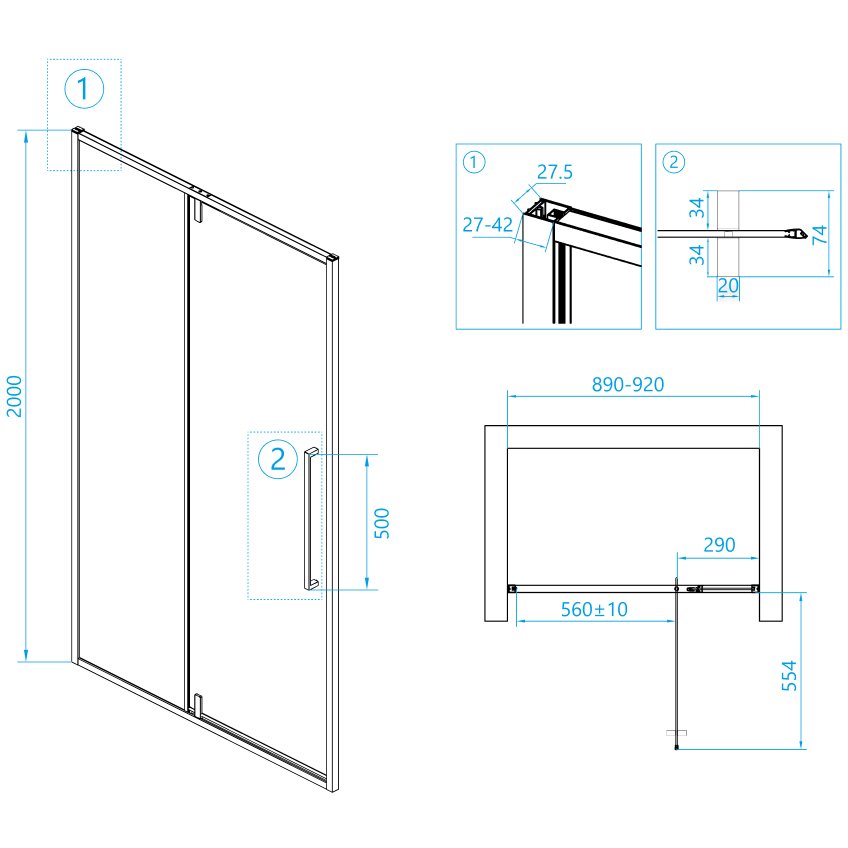 1
2000
2
500
1
27.5
27-42
2
34
34
74
20
890-920
290
560±10
554