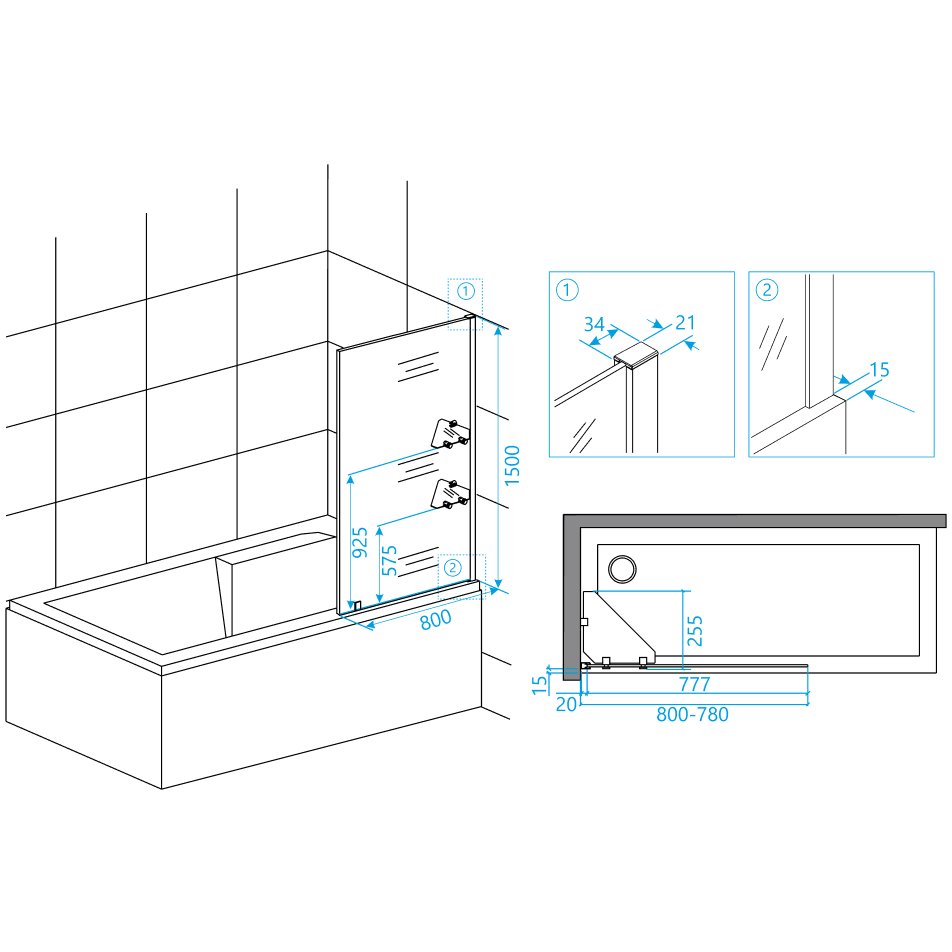 ①
1500
925
575
②
800

①
34
21

②
15

255
15
777
20
800-780