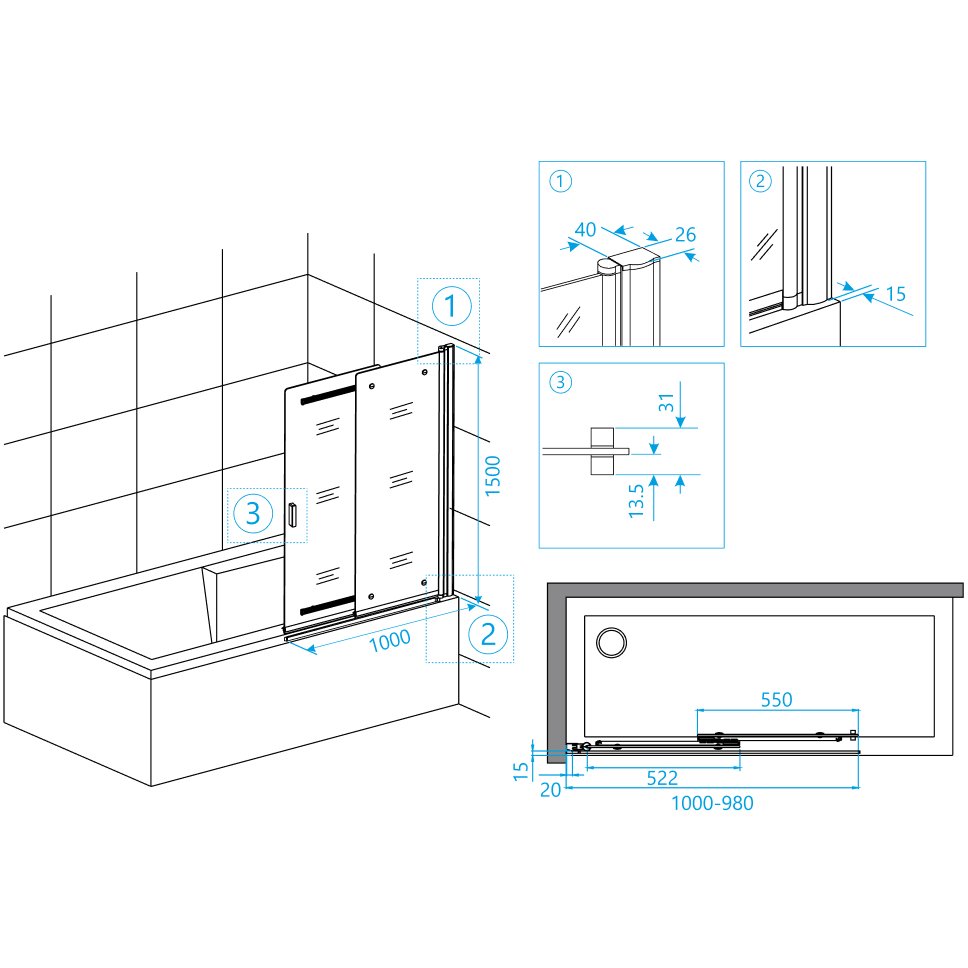 1
1500
3
1000
2
1
40
26
2
15
3
31
13.5
550
15
20
522
1000-980