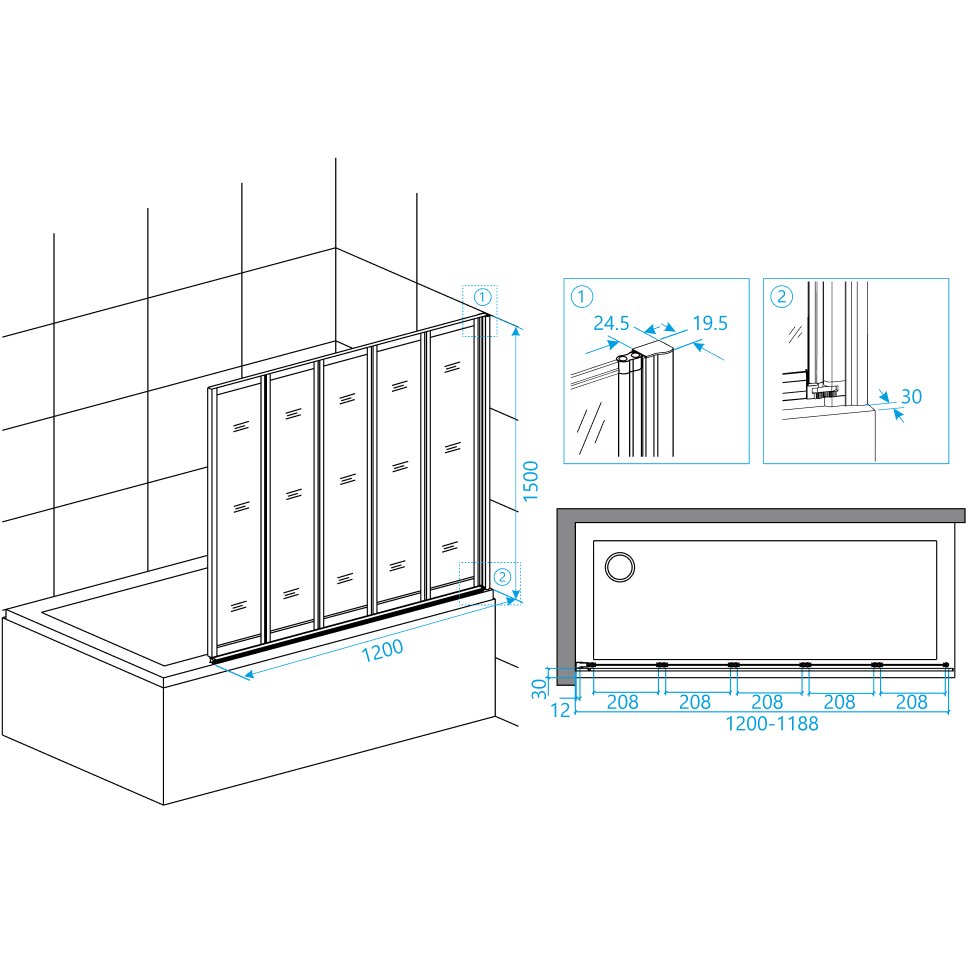 ①
1500
②
1200

①
24.5
19.5

②
30

30
12
208
208
208
208
208
1200-1188