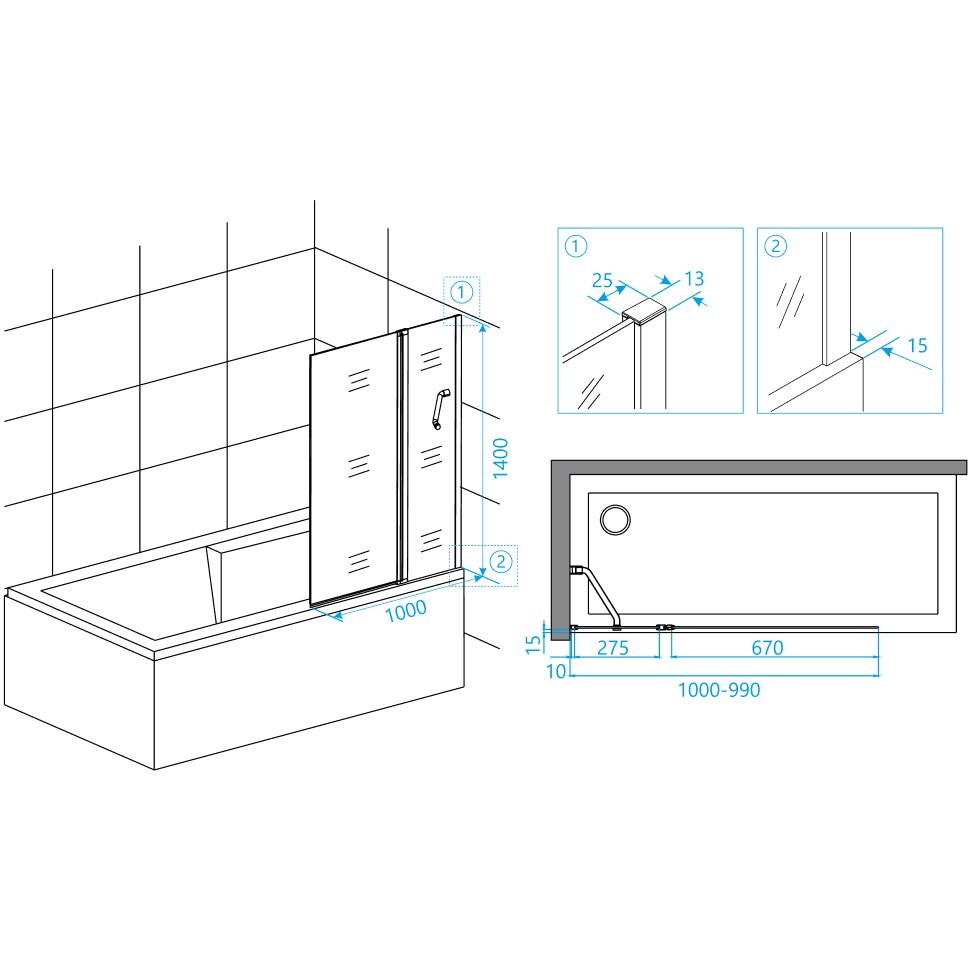 1
1400
2
1000

1
25
13

2
15

15
275
670
10
1000-990