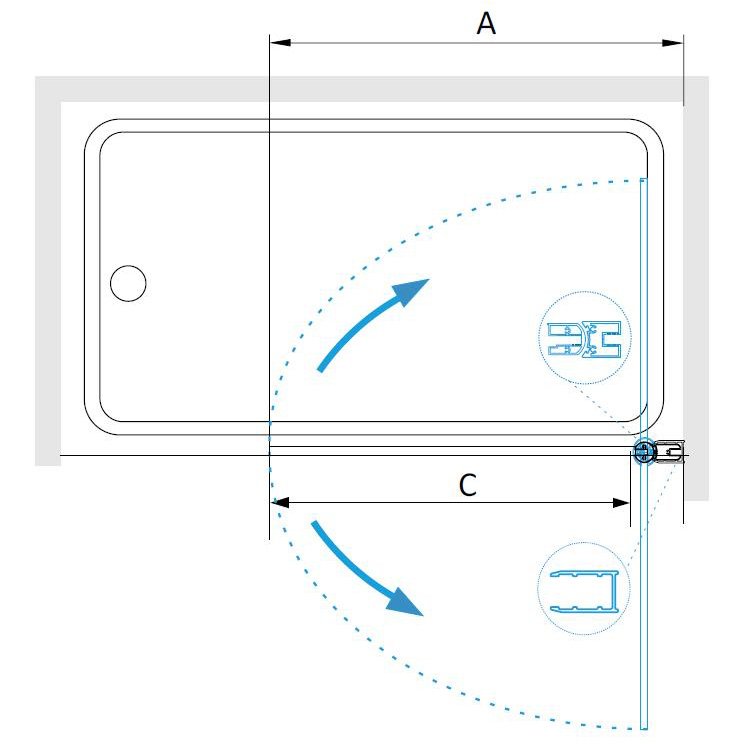 A

C