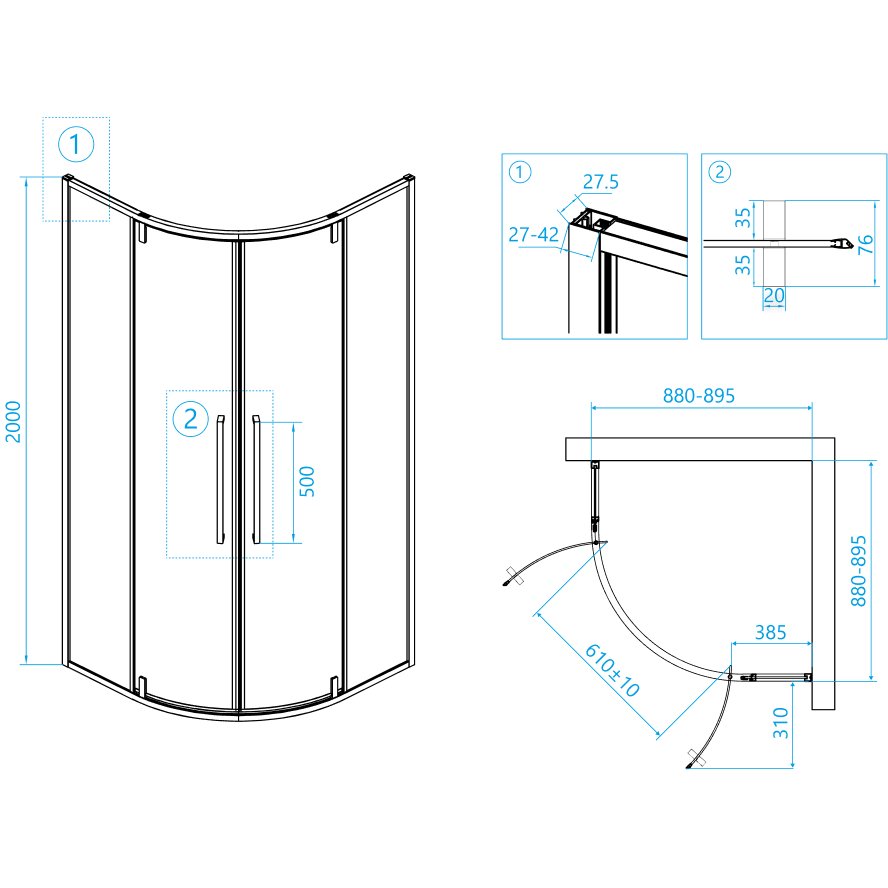 1
2000
2
500
1
27.5
27-42
2
35
35
76
20
880-895
880-895
385
610±10
310