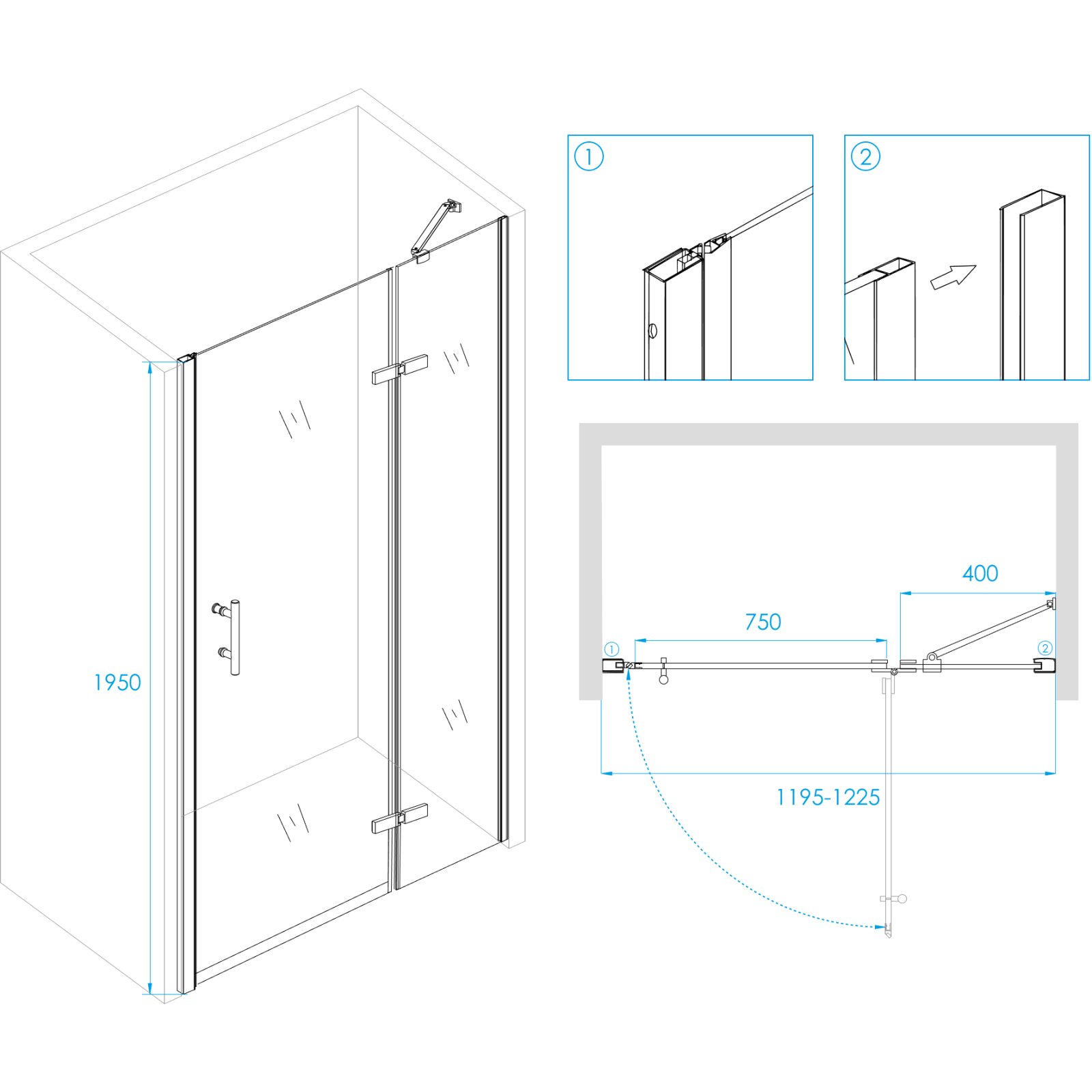 1950

①

②

400

750

①

②

1195-1225