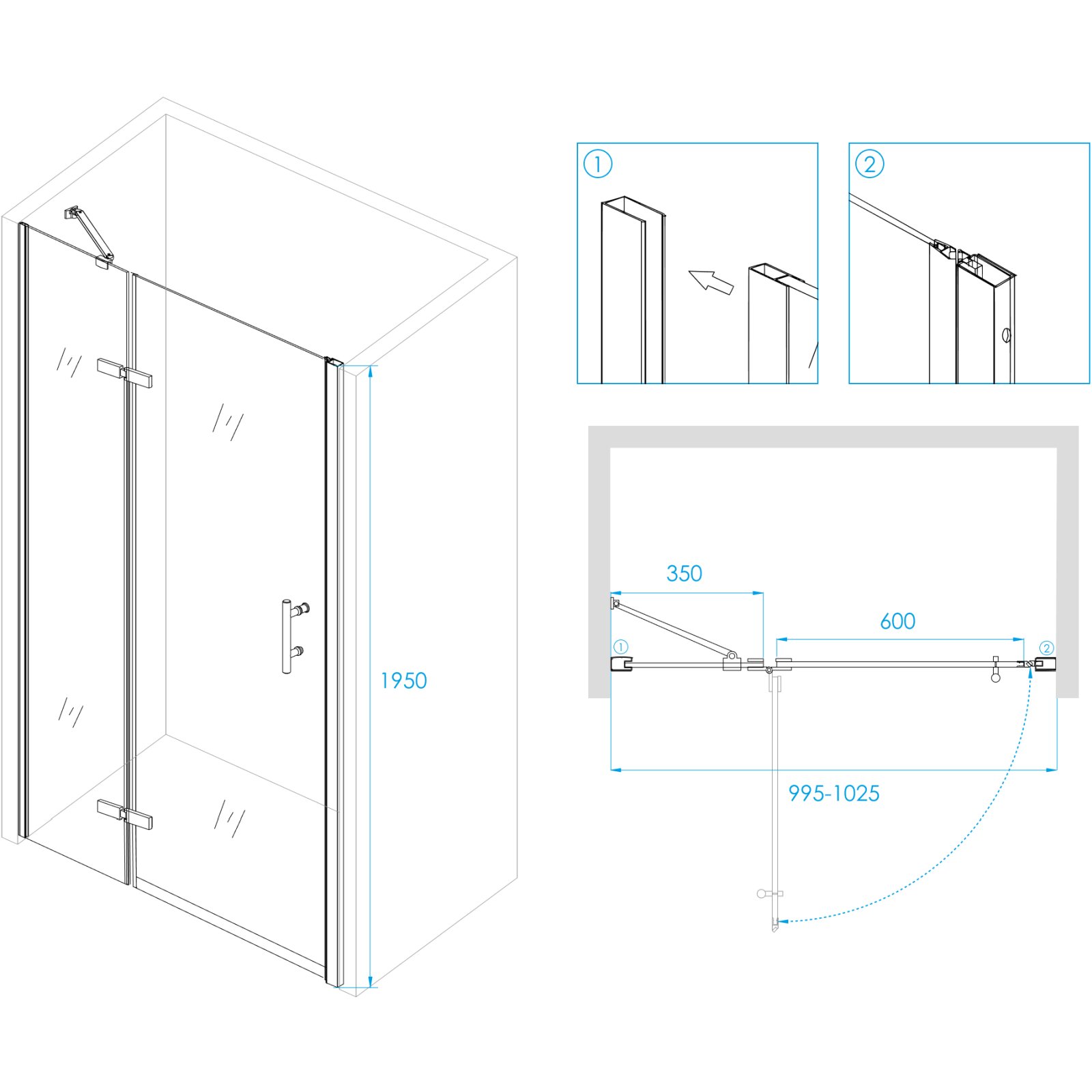 1950

①

②

350

600

①

②

995-1025