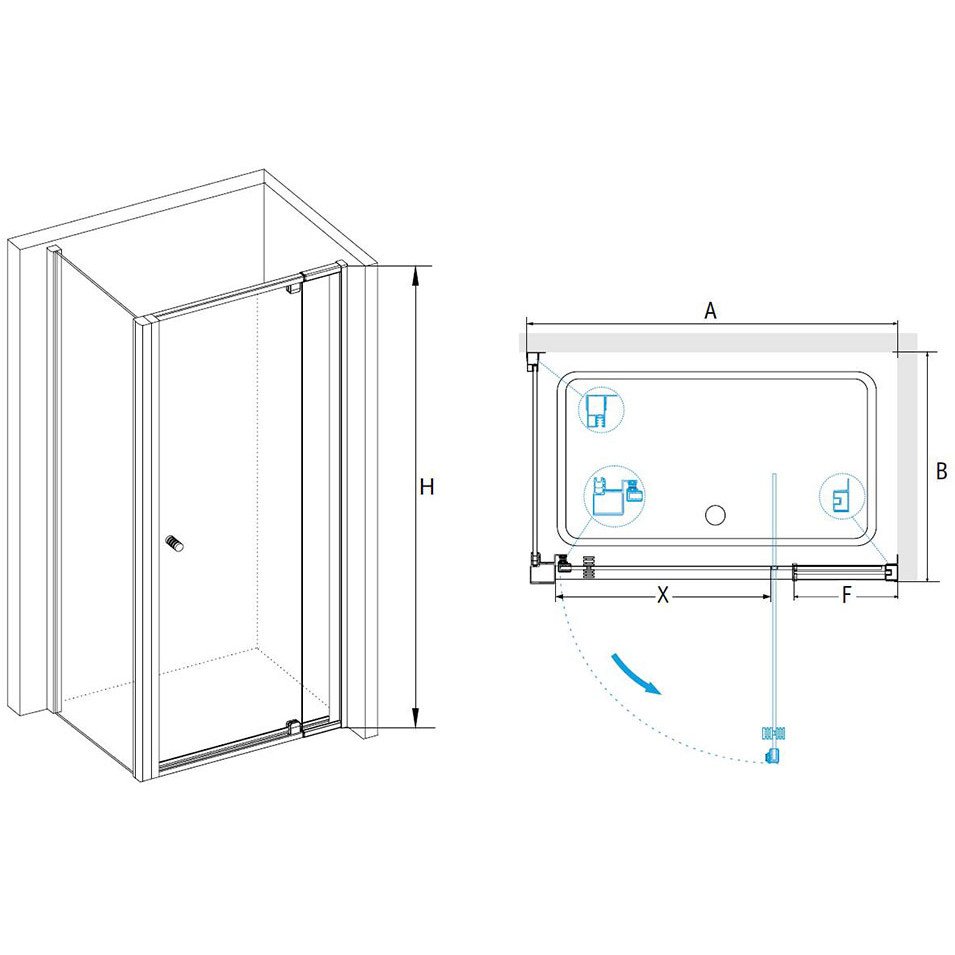 H

A

B

X

F