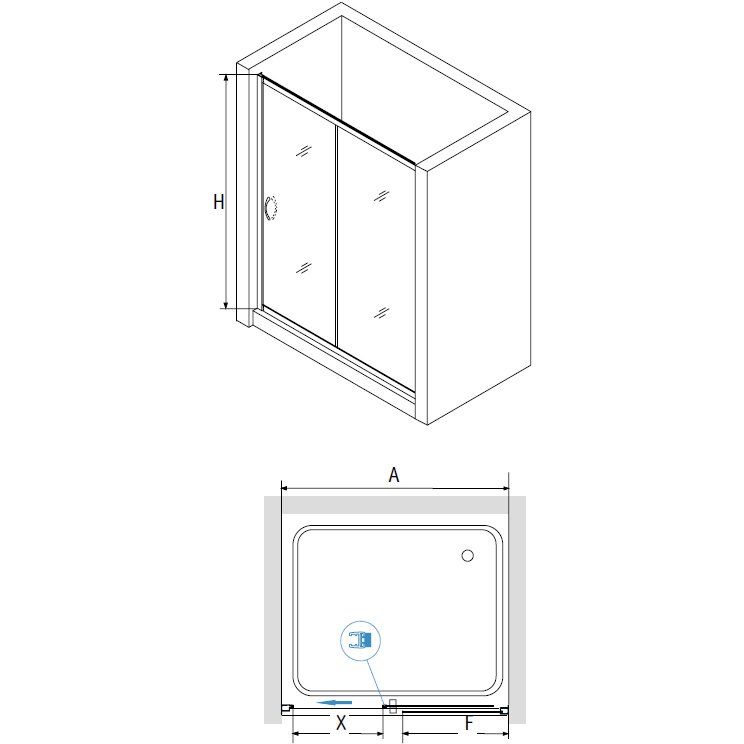 H

A

X

F