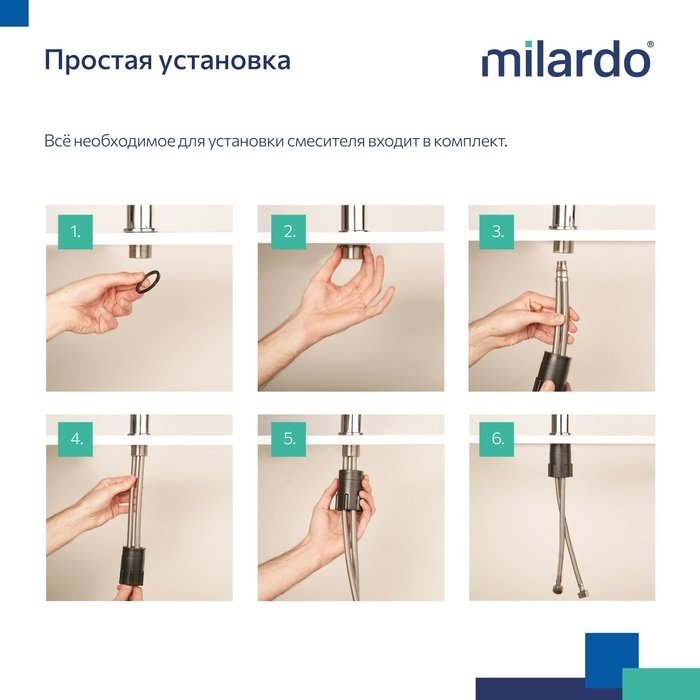 Простая установка

milardo®

Всё необходимое для установки смесителя входит в комплект.

1.

2.

3.

4.

5.

6.