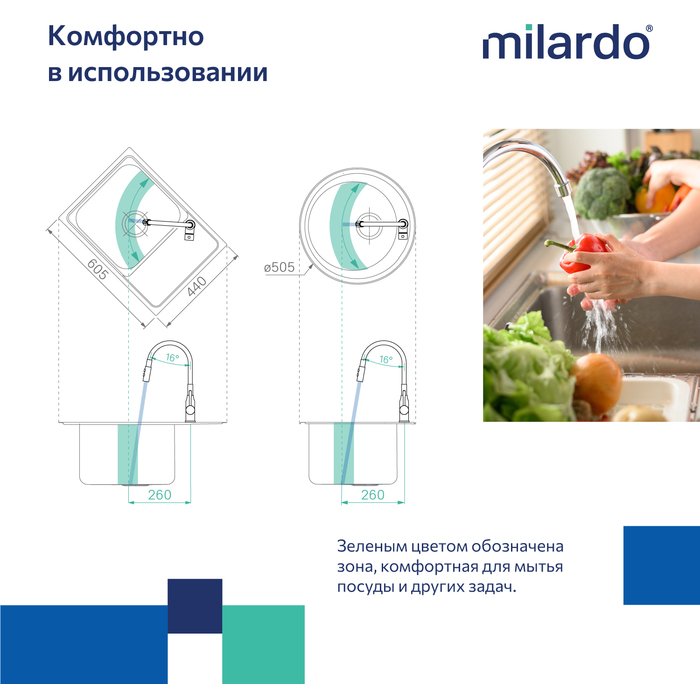 Комфортно в использовании

milardo®

605

440

ø505

16°

16°

260

260

Зеленым цветом обозначена зона, комфортная для мытья посуды и других задач.