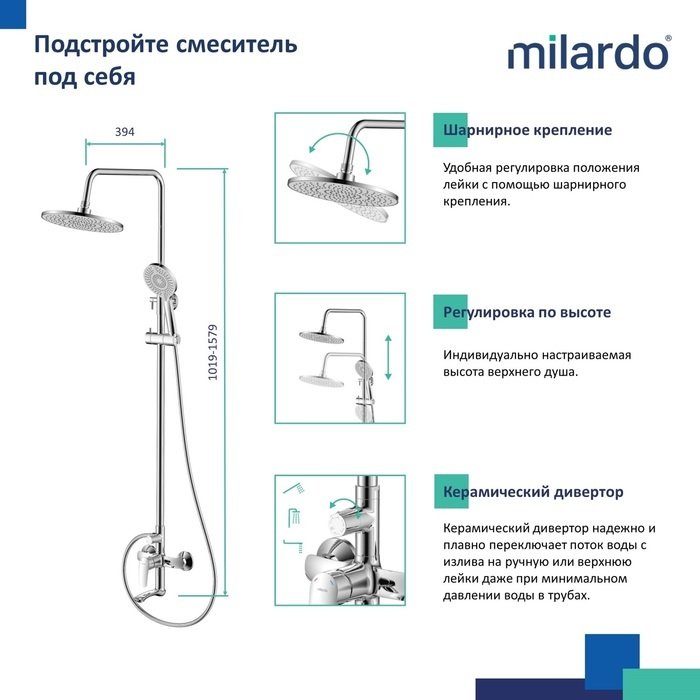 Подстройте смеситель под себя

milardo®

394

1019-1579

Шарнирное крепление

Удобная регулировка положения лейки с помощью шарнирного крепления.

Регулировка по высоте

Индивидуально настраиваемая высота верхнего душа.

Керамический дивертор

Керамический дивертор надежно и плавно переключает поток воды с излива на ручную или верхнюю лейки даже при минимальном давлении воды в трубах.