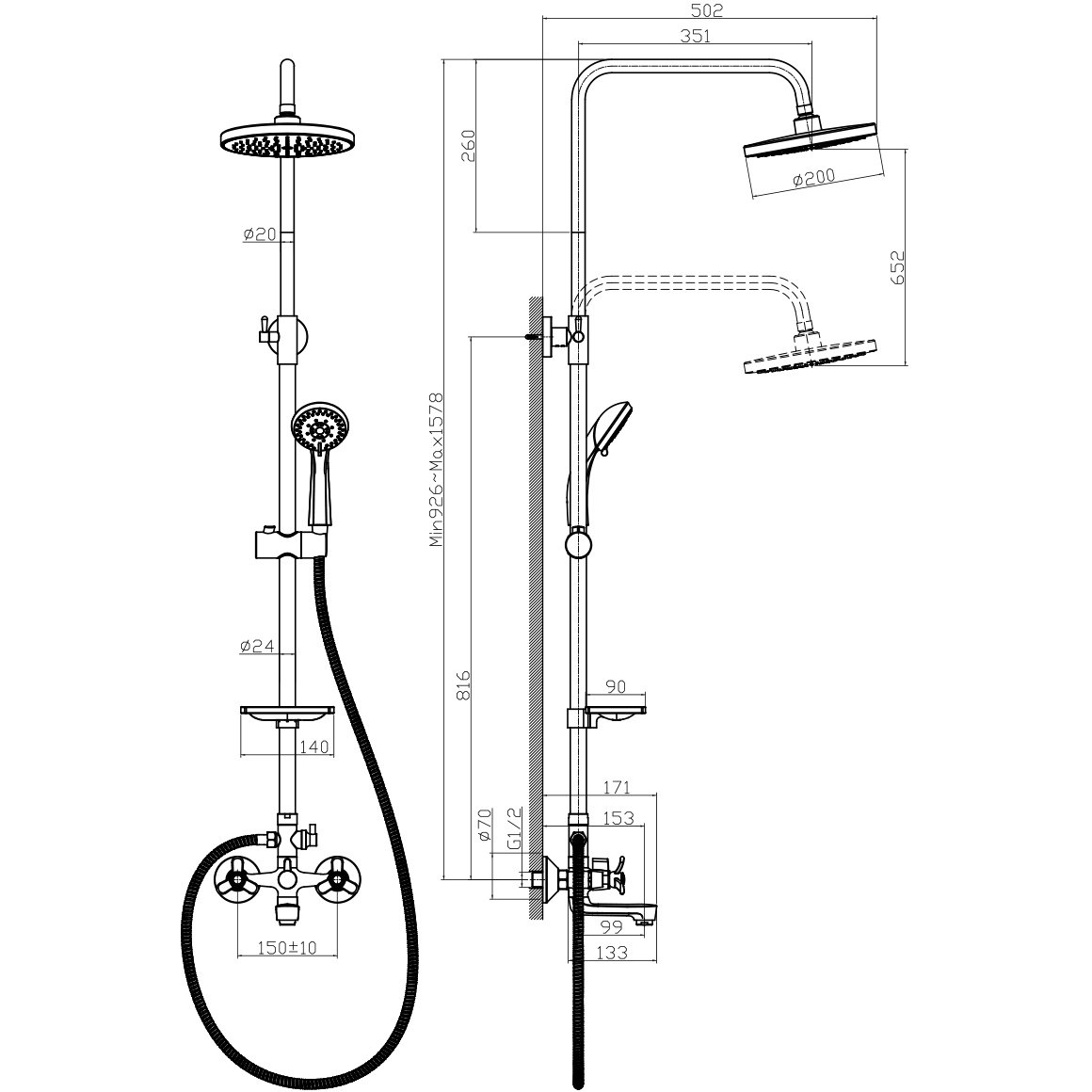 ø20

ø24

140

150±10

502

351

260

ø200

652

Min926~Max1578

816

90

171

153

ø70

G1/2

99

133